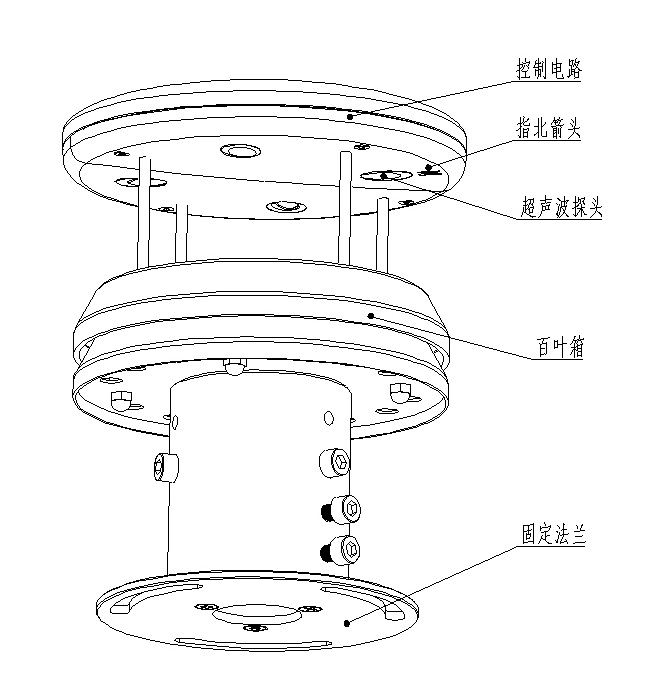 控制电路

指北箭头

超声波探头

百叶箱

固定法兰